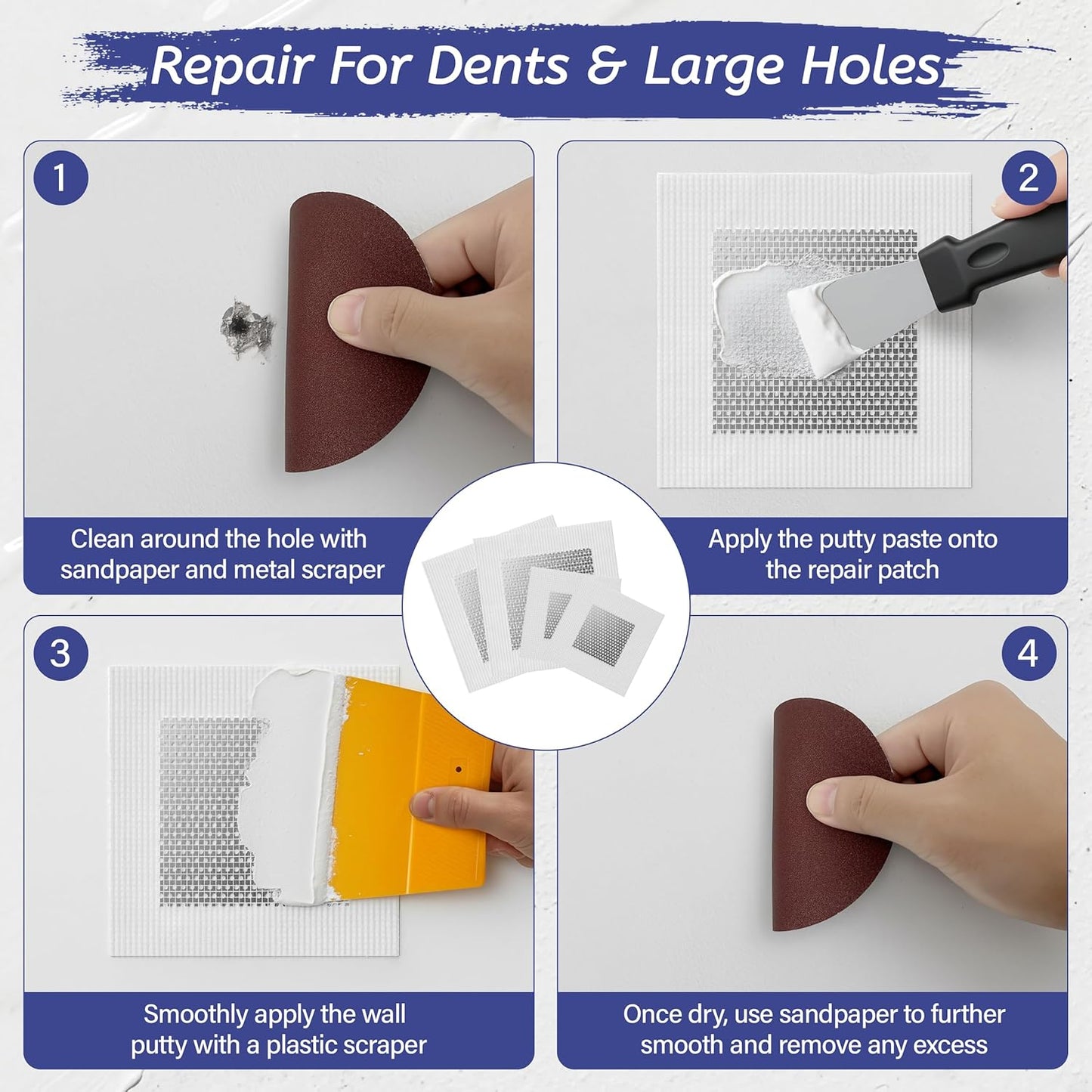 Repair For Dents & Large Holes

1

Clean around the hole with sandpaper and metal scraper

2

Apply the putty paste onto the repair patch

3

Smoothly apply the wall putty with a plastic scraper

4

Once dry, use sandpaper to further smooth and remove any excess