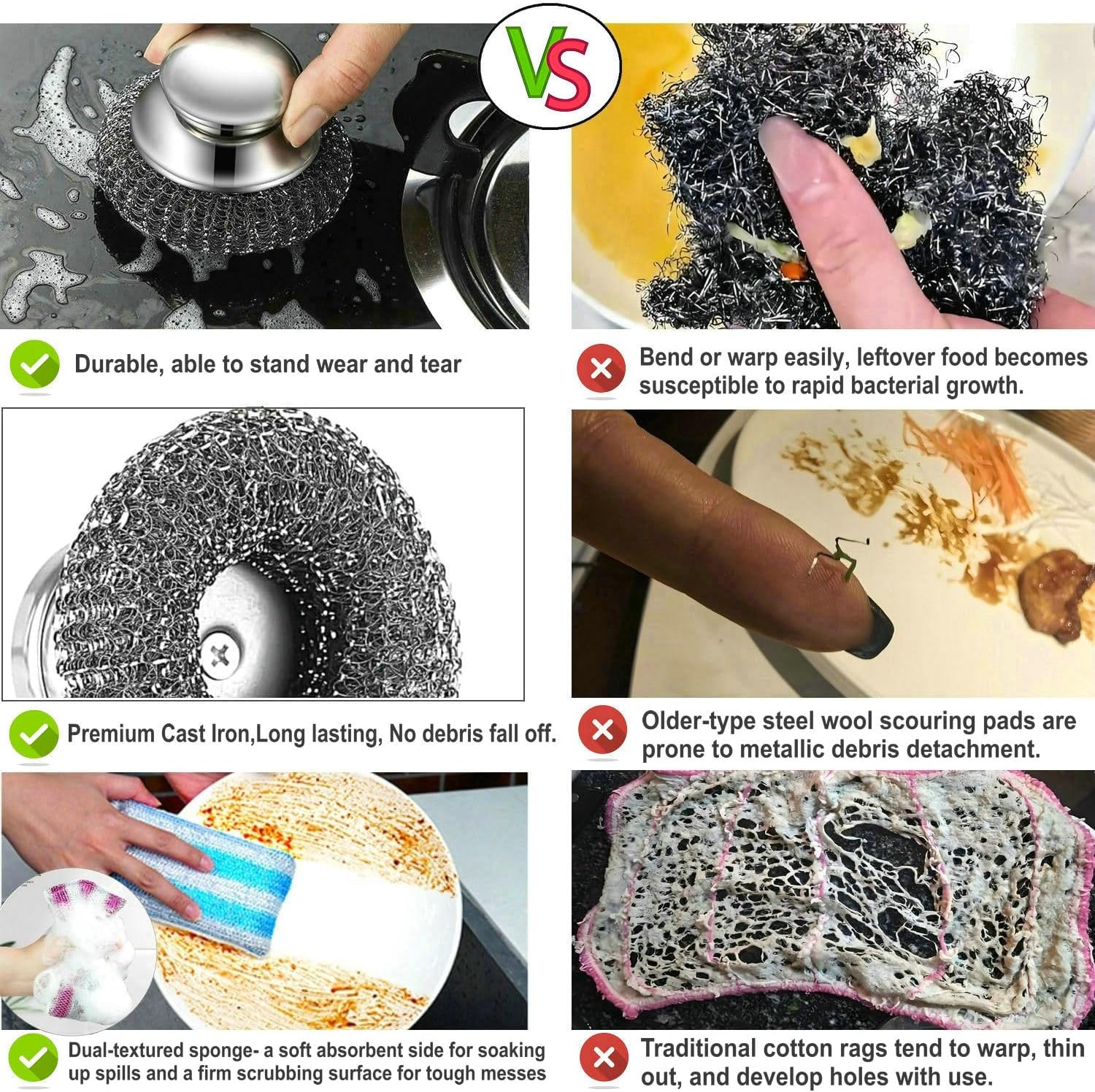 VS

Durable, able to stand wear and tear

Bend or warp easily, leftover food becomes susceptible to rapid bacterial growth.

Premium Cast Iron,Long lasting, No debris fall off.

Older-type steel wool scouring pads are prone to metallic debris detachment.

Dual-textured sponge- a soft absorbent side for soaking up spills and a firm scrubbing surface for tough messes

Traditional cotton rags tend to warp, thin out, and develop holes with use.