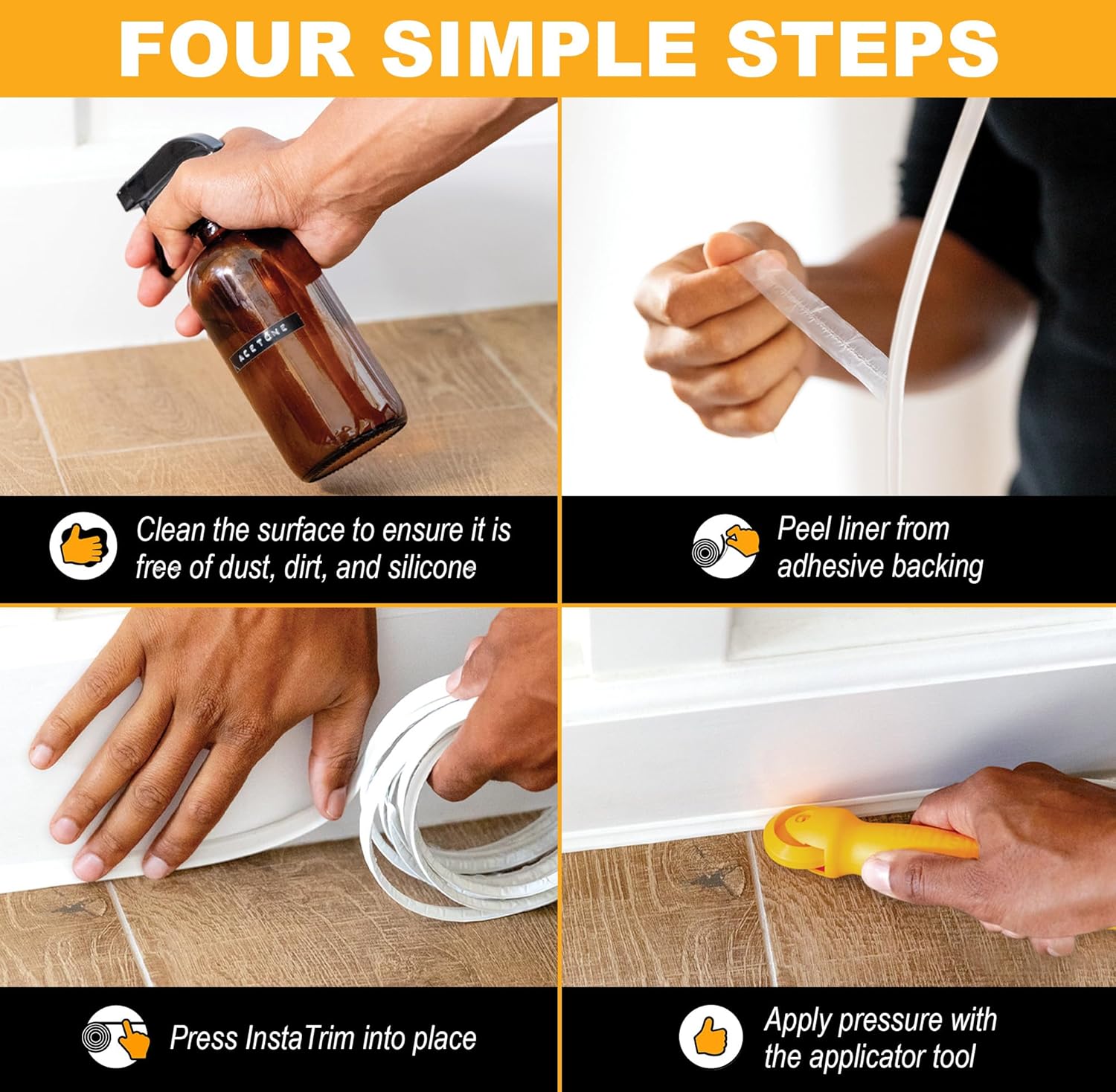 FOUR SIMPLE STEPS

ACETONE

Clean the surface to ensure it is free of dust, dirt, and silicone

Peel liner from adhesive backing

Press InstaTrim into place

Apply pressure with the applicator tool