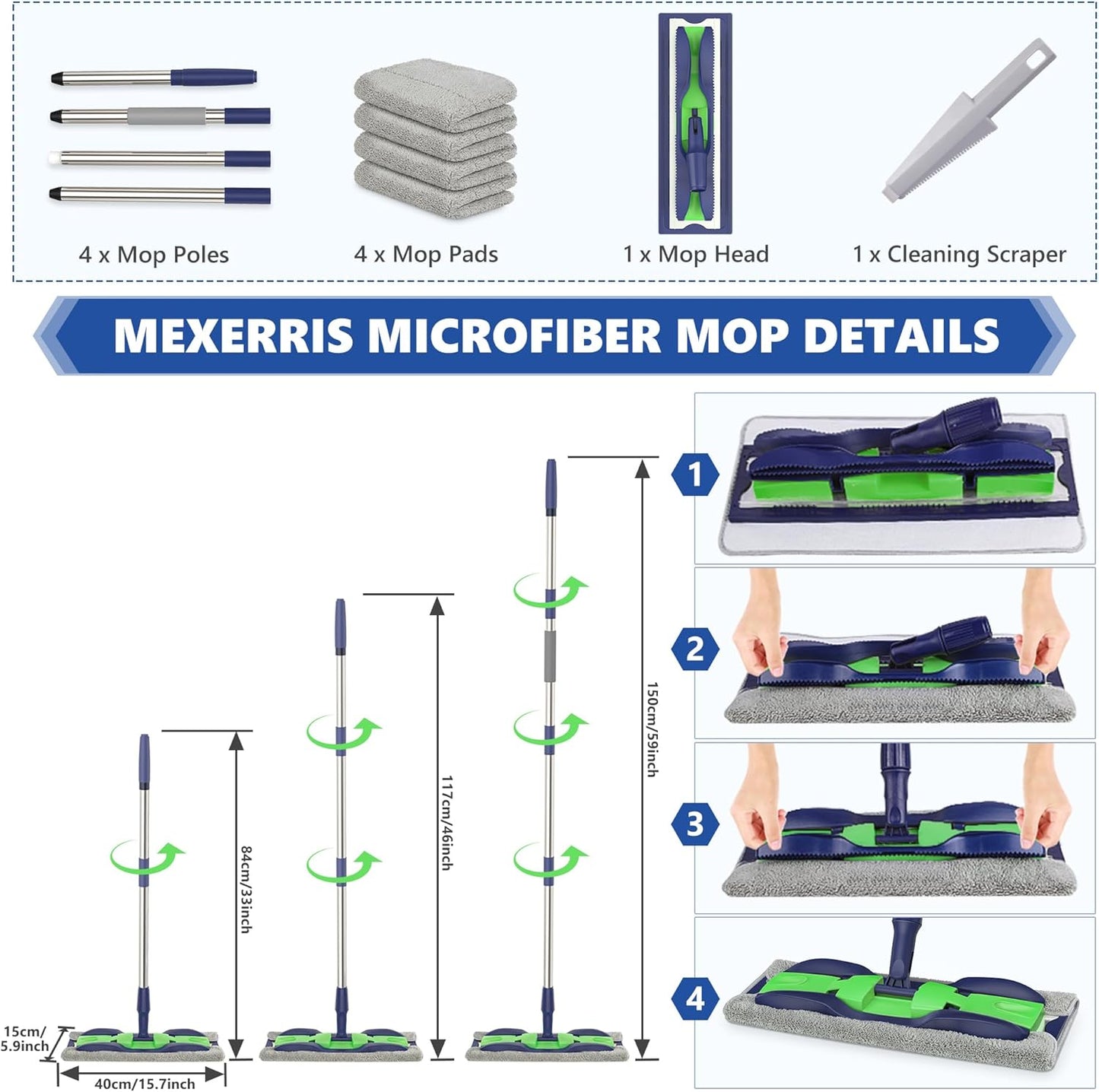 4 x Mop Poles

4 x Mop Pads

1 x Mop Head

1 x Cleaning Scraper

MEXERRIS MICROFIBER MOP DETAILS

84cm/33inch

117cm/46inch

150cm/59inch

15cm/ 5.9inch

40cm/15.7inch

1

2

3

4