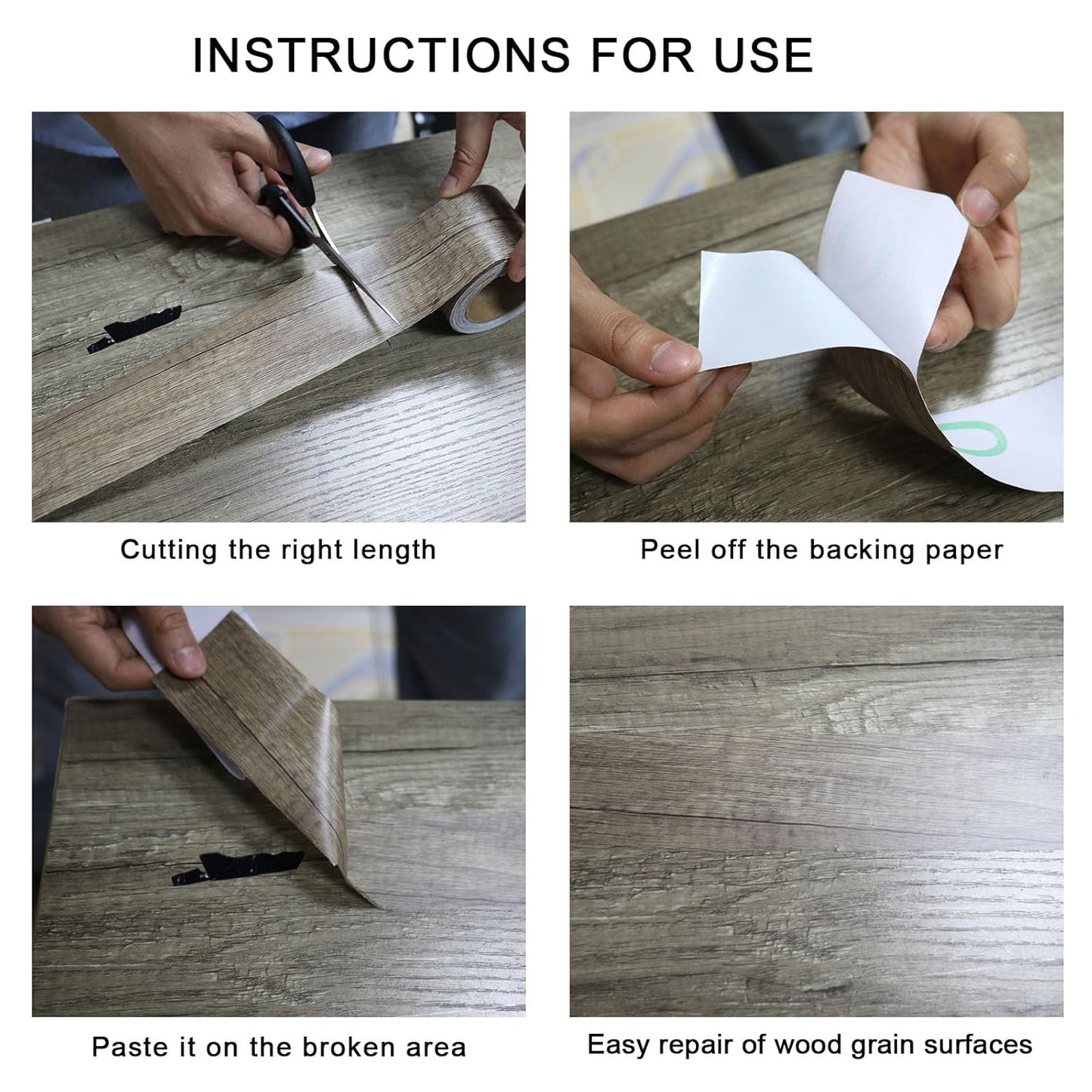 INSTRUCTIONS FOR USE

Cutting the right length

Peel off the backing paper

Paste it on the broken area

Easy repair of wood grain surfaces