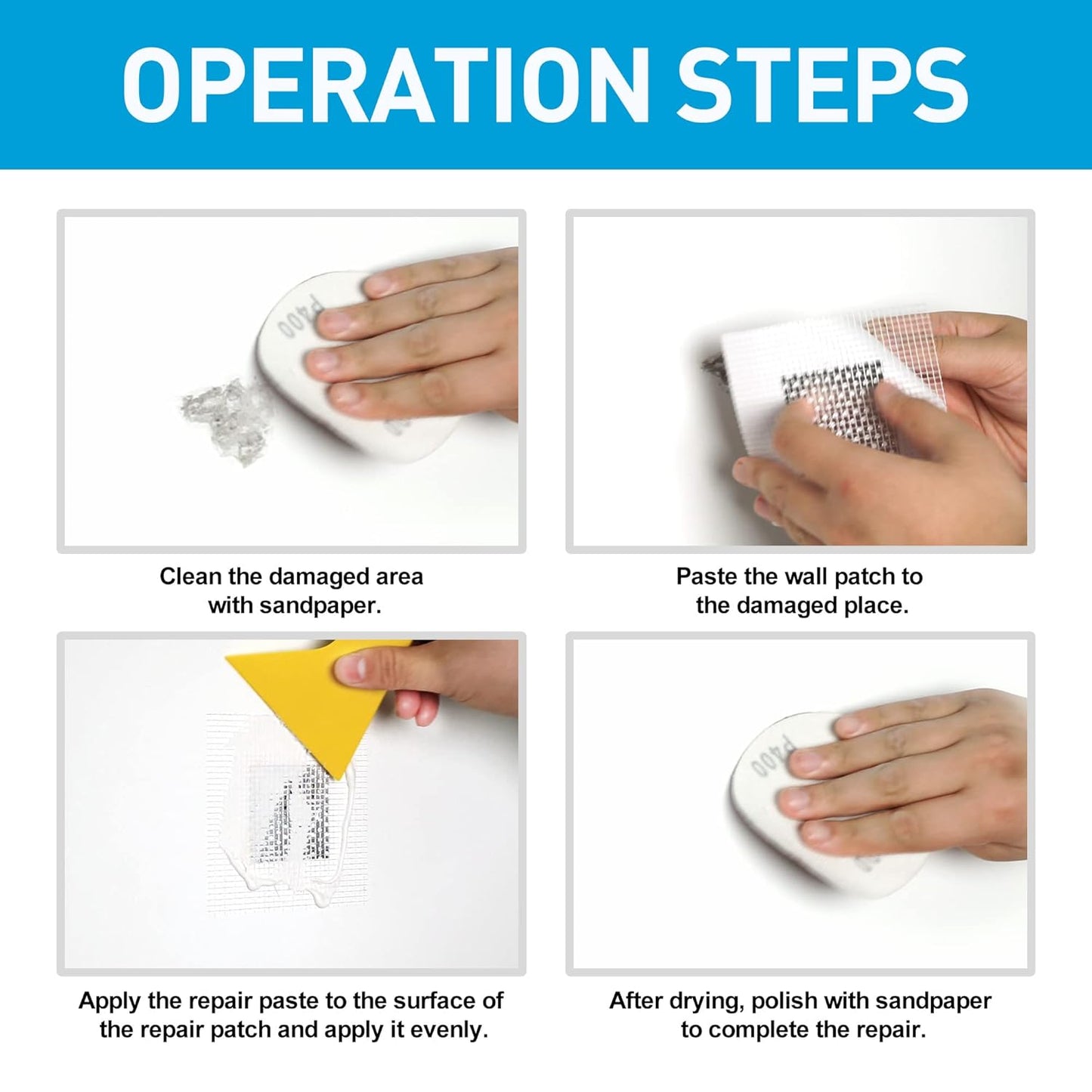 OPERATION STEPS

P400

Clean the damaged area with sandpaper.

Paste the wall patch to the damaged place.

Apply the repair paste to the surface of the repair patch and apply it evenly.

P400

After drying, polish with sandpaper to complete the repair.