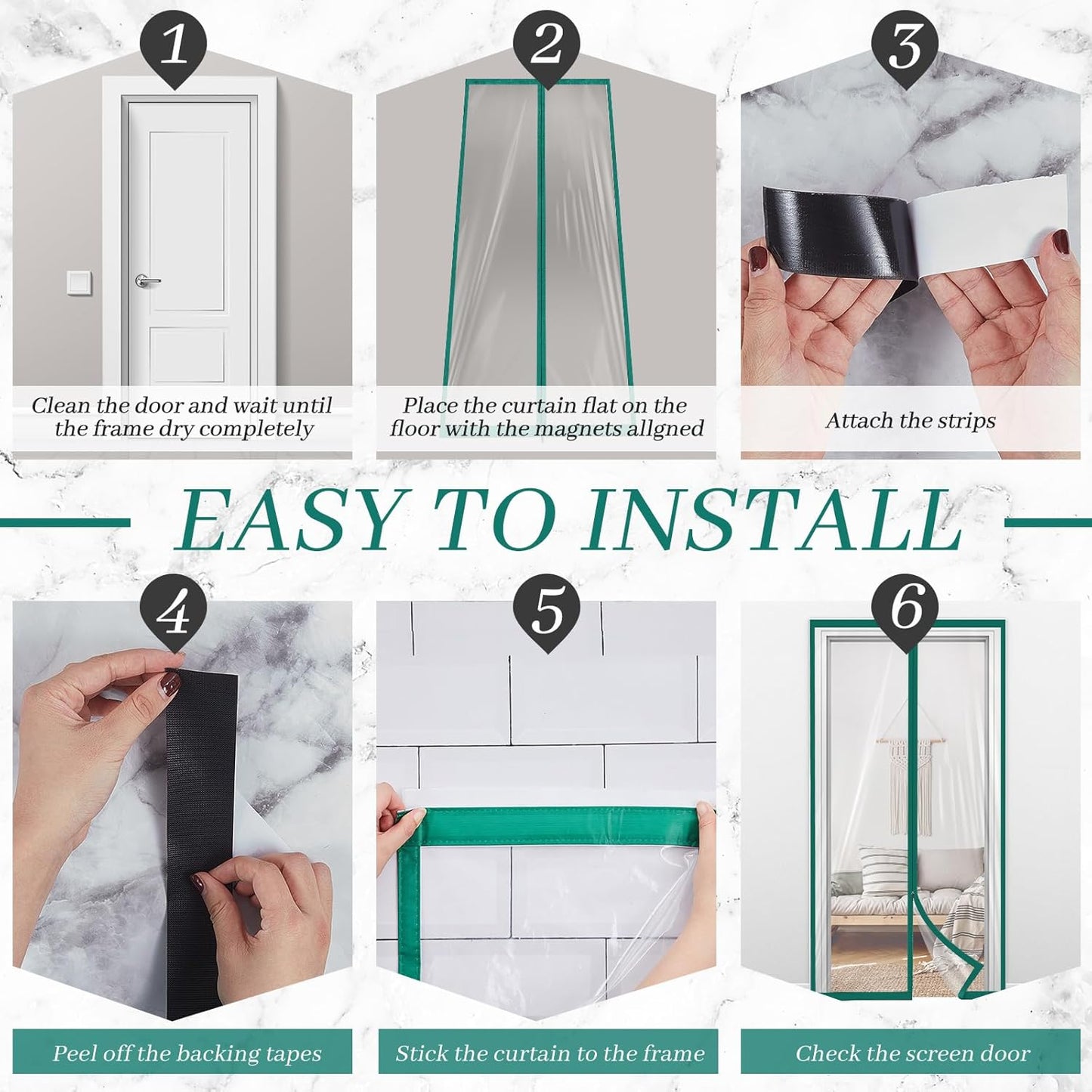 1

Clean the door and wait until the frame dry completely

2

Place the curtain flat on the floor with the magnets allgned

3

Attach the strips

EASY TO INSTALL

4

Peel off the backing tapes

5

Stick the curtain to the frame

6

Check the screen door