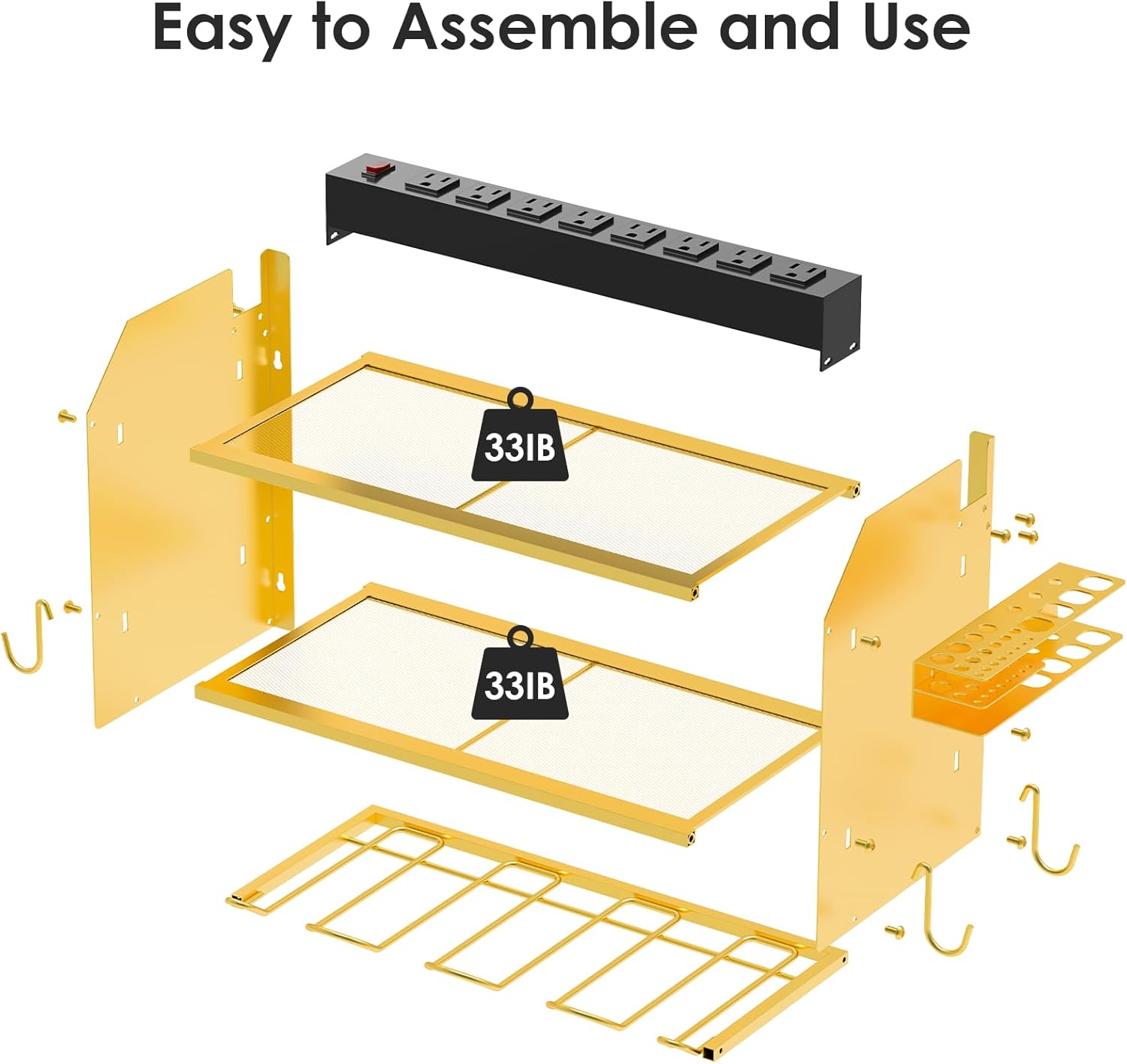 Easy to Assemble and Use

33IB

33IB