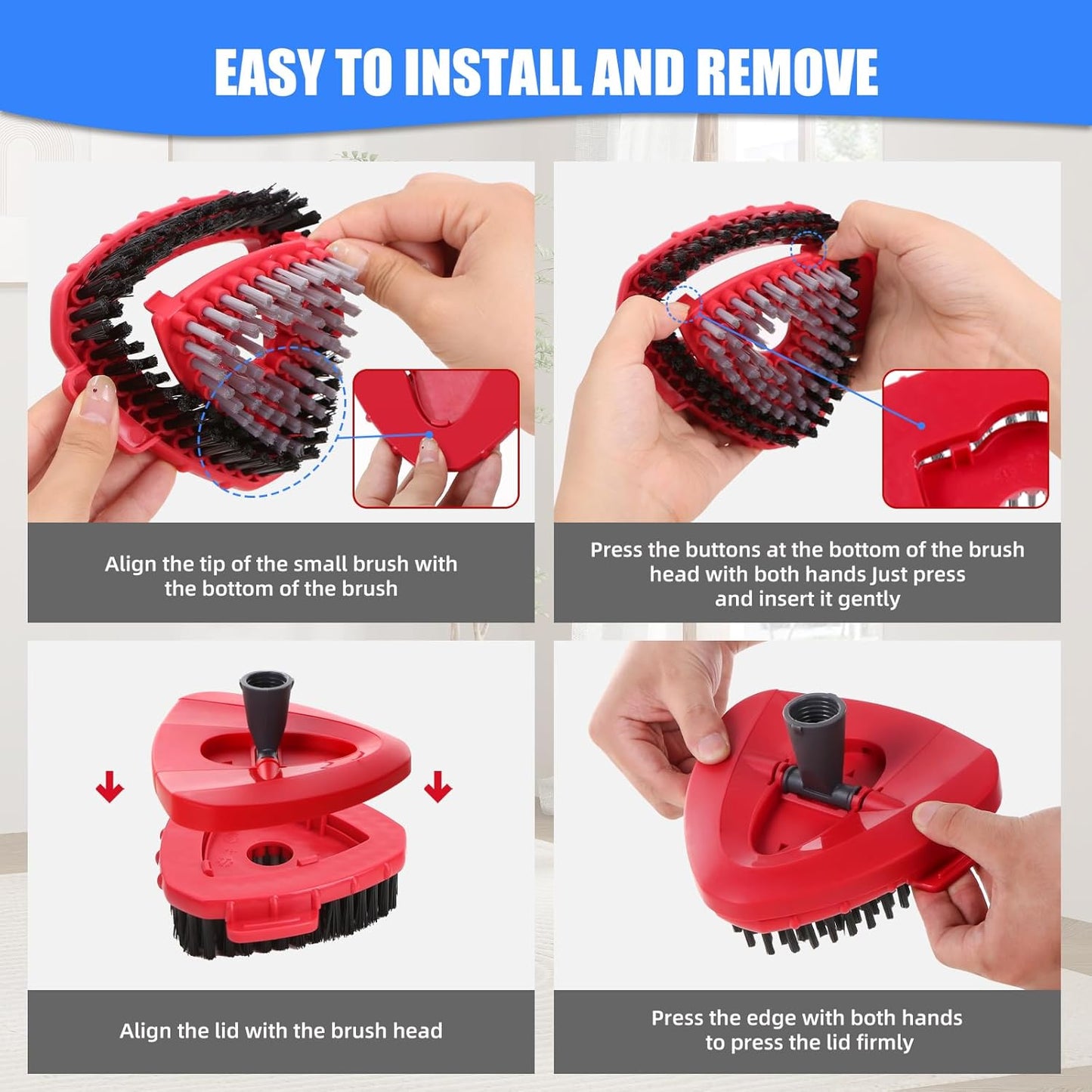 EASY TO INSTALL AND REMOVE

Align the tip of the small brush with the bottom of the brush

Press the buttons at the bottom of the brush head with both hands Just press and insert it gently

Align the lid with the brush head

Press the edge with both hands to press the lid firmly