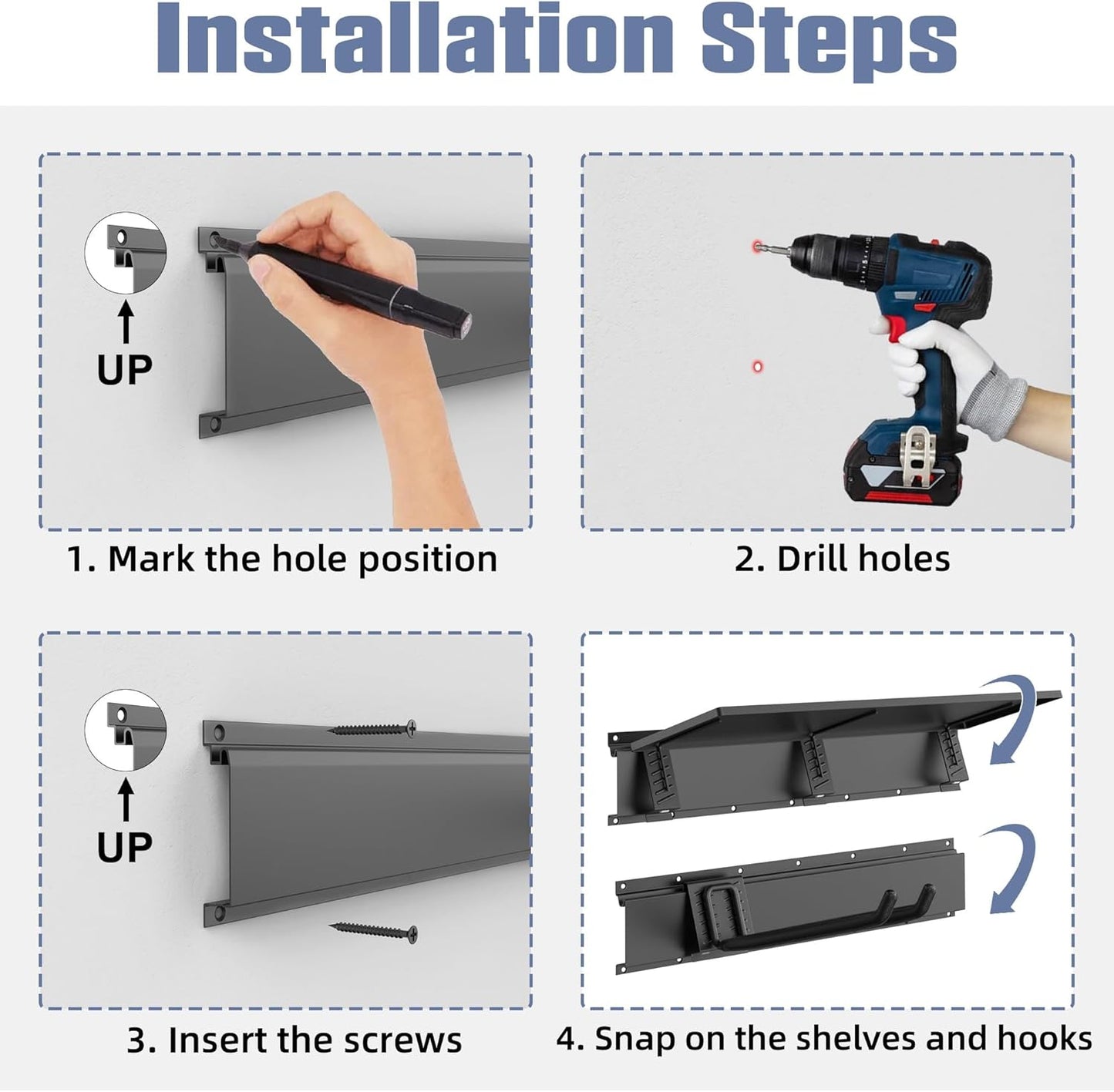 Installation Steps

UP

1. Mark the hole position

2. Drill holes

UP

3. Insert the screws

4. Snap on the shelves and hooks