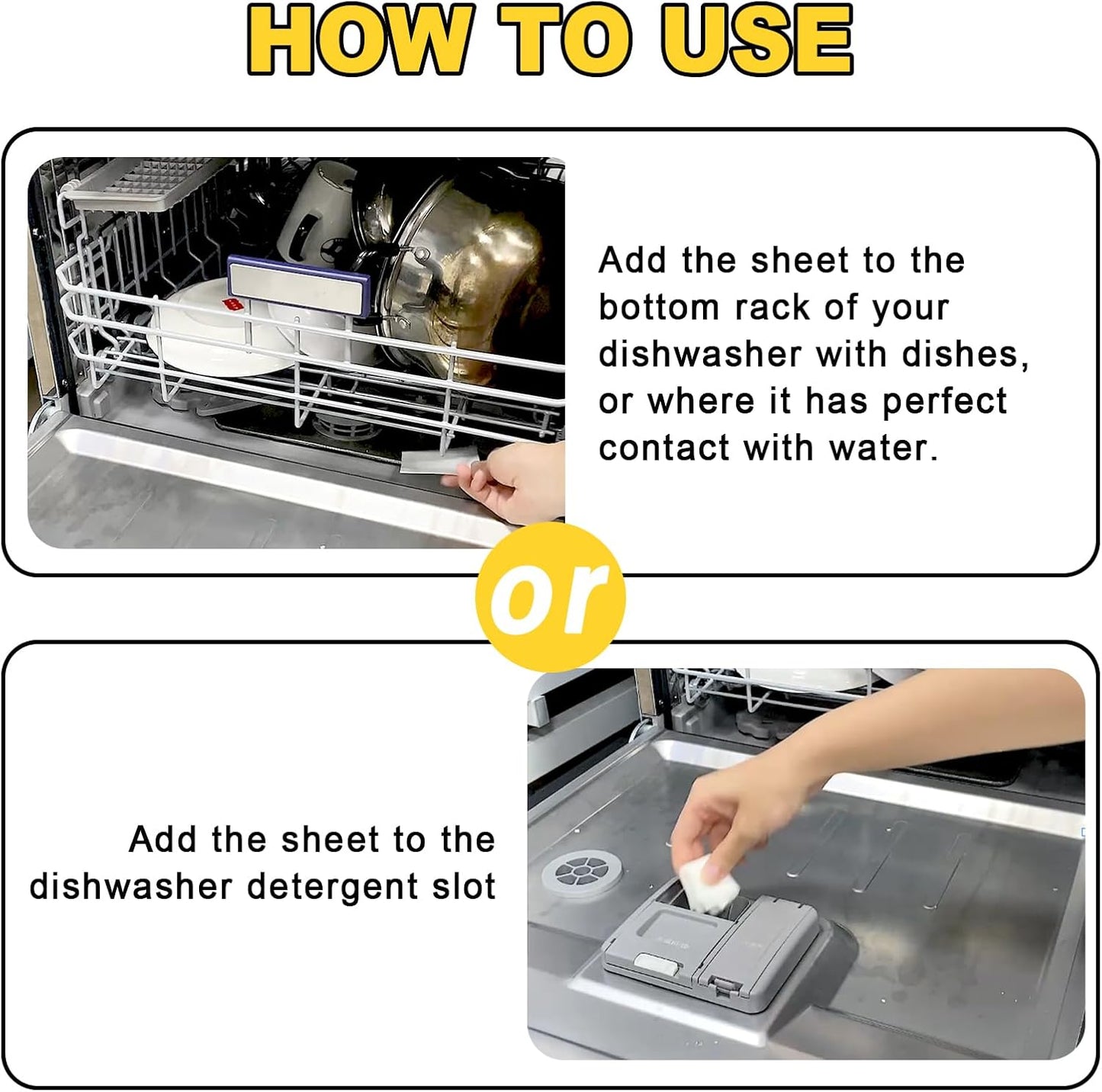 HOW TO USE

Add the sheet to the bottom rack of your dishwasher with dishes, or where it has perfect contact with water.

or

Add the sheet to the dishwasher detergent slot