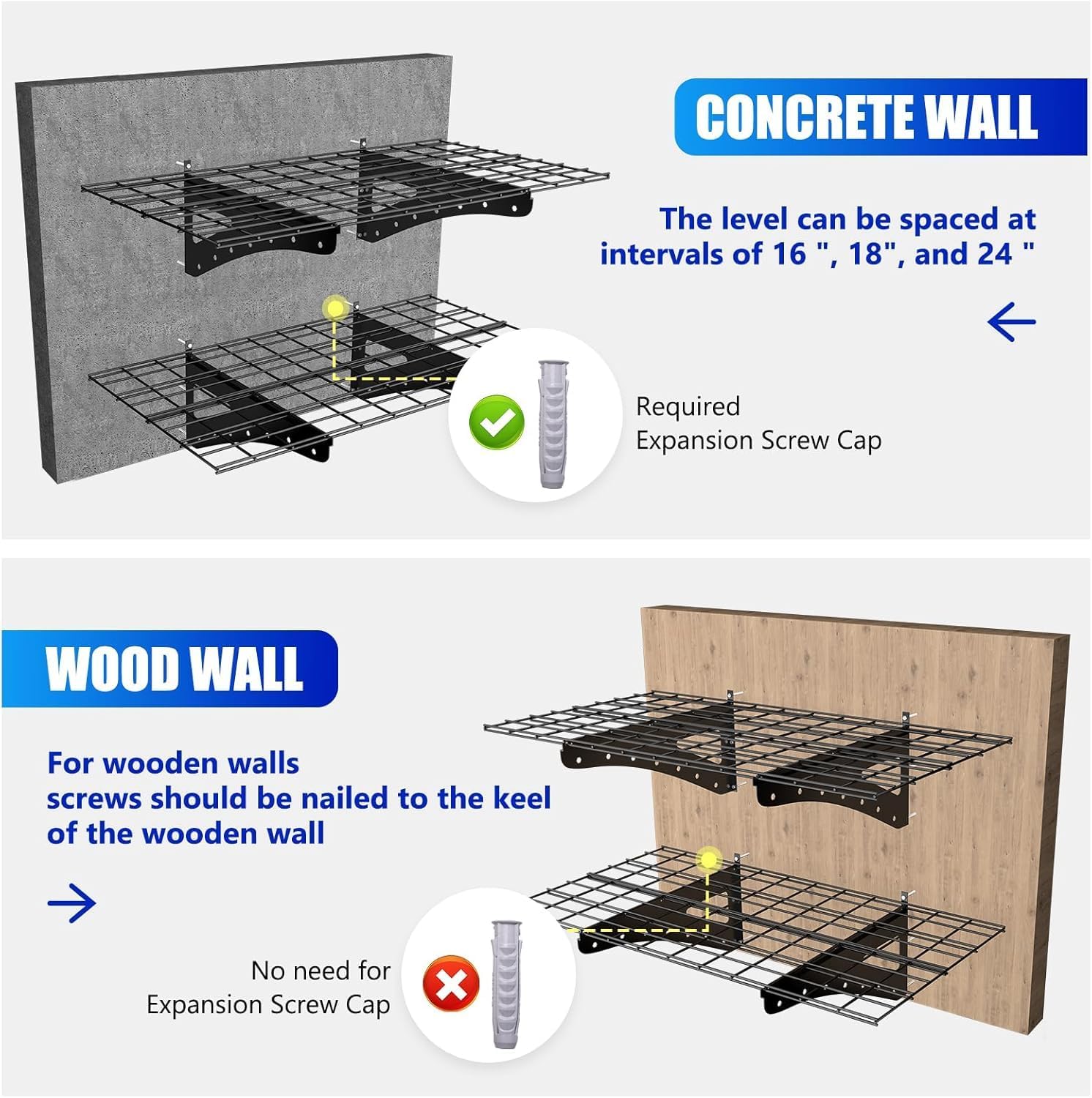 CONCRETE WALL

The level can be spaced at intervals of 16 ", 18", and 24 "

Required
Expansion Screw Cap

WOOD WALL

For wooden walls
screws should be nailed to the keel of the wooden wall

No need for
Expansion Screw Cap