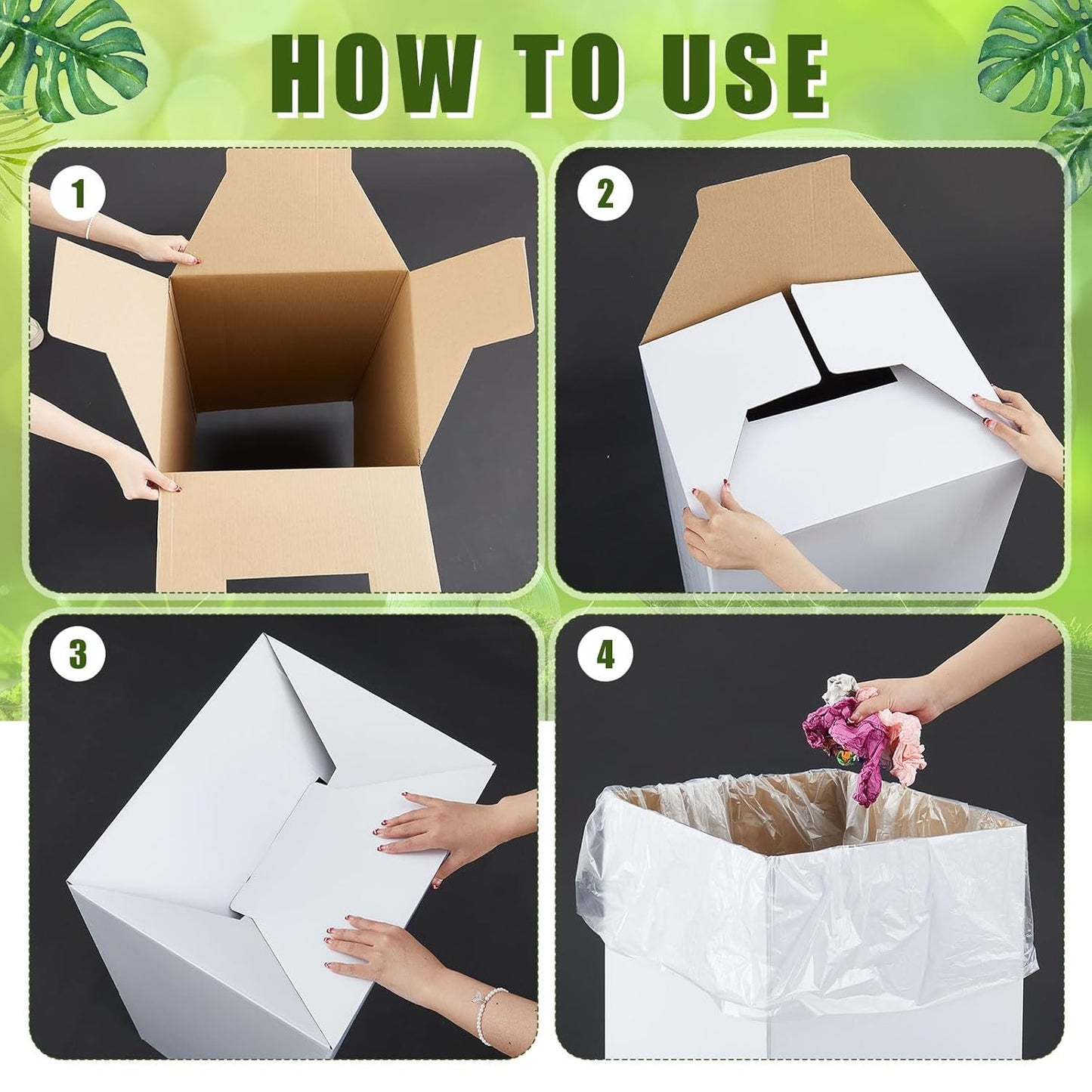 HOW TO USE

1

2

3

4