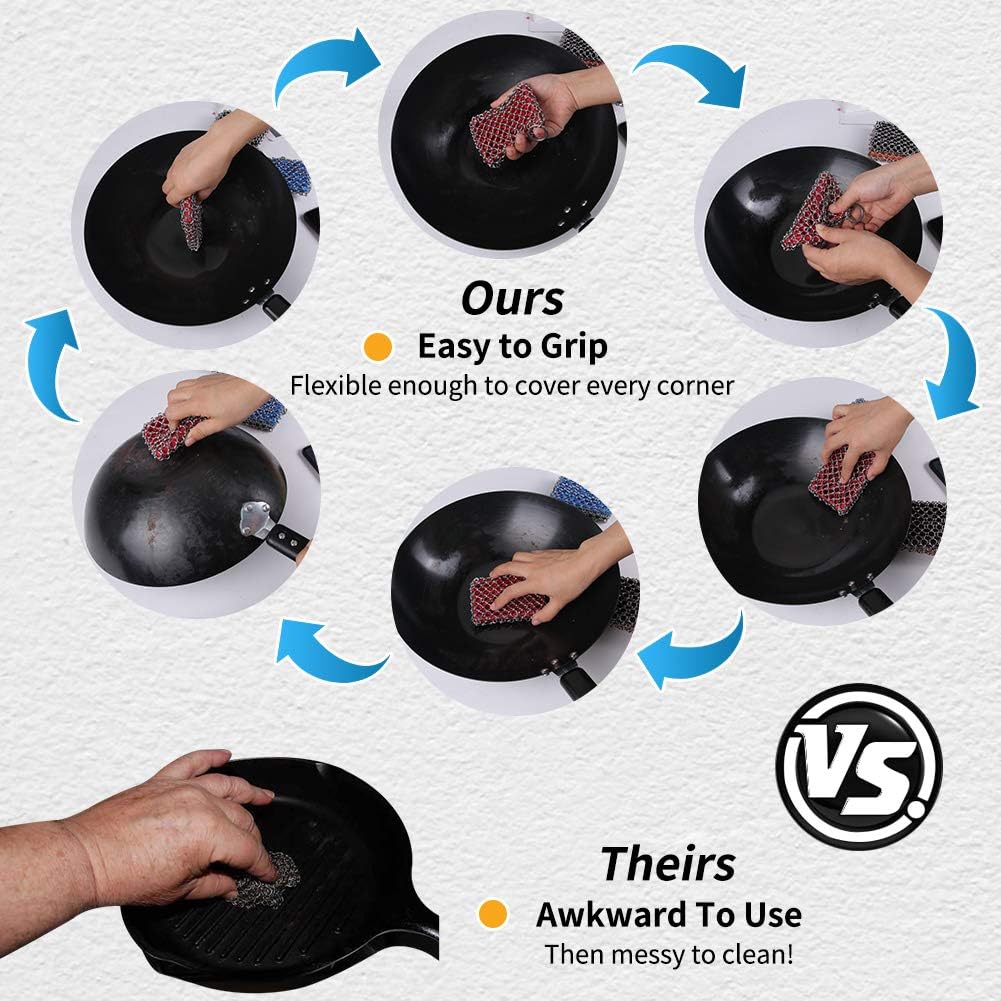 Ours

Easy to Grip

Flexible enough to cover every corner

VS.

Theirs

Awkward To Use

Then messy to clean!