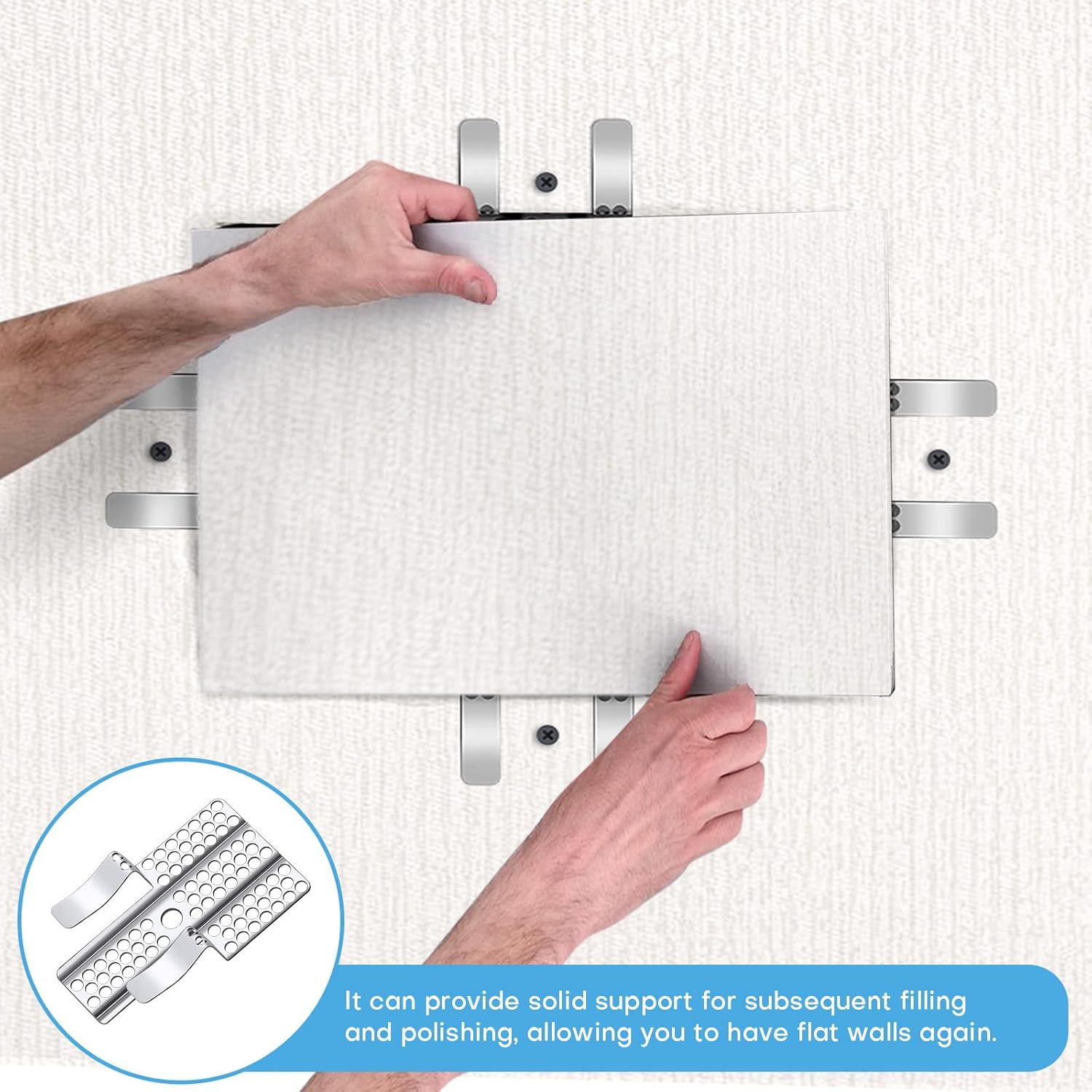 It can provide solid support for subsequent filling and polishing, allowing you to have flat walls again.