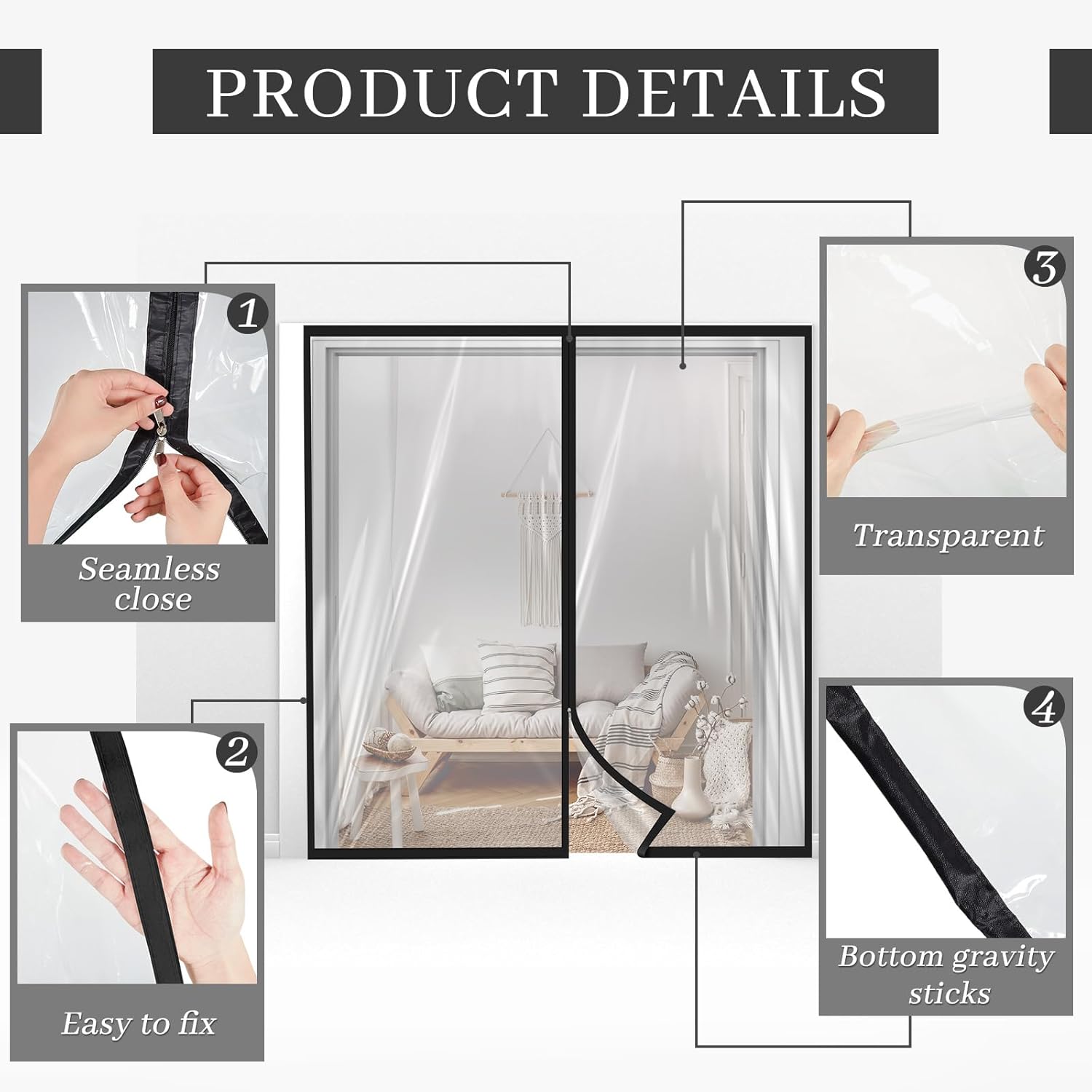 PRODUCT DETAILS

1

Seamless close

2

Easy to fix

3

Transparent

4

Bottom gravity sticks