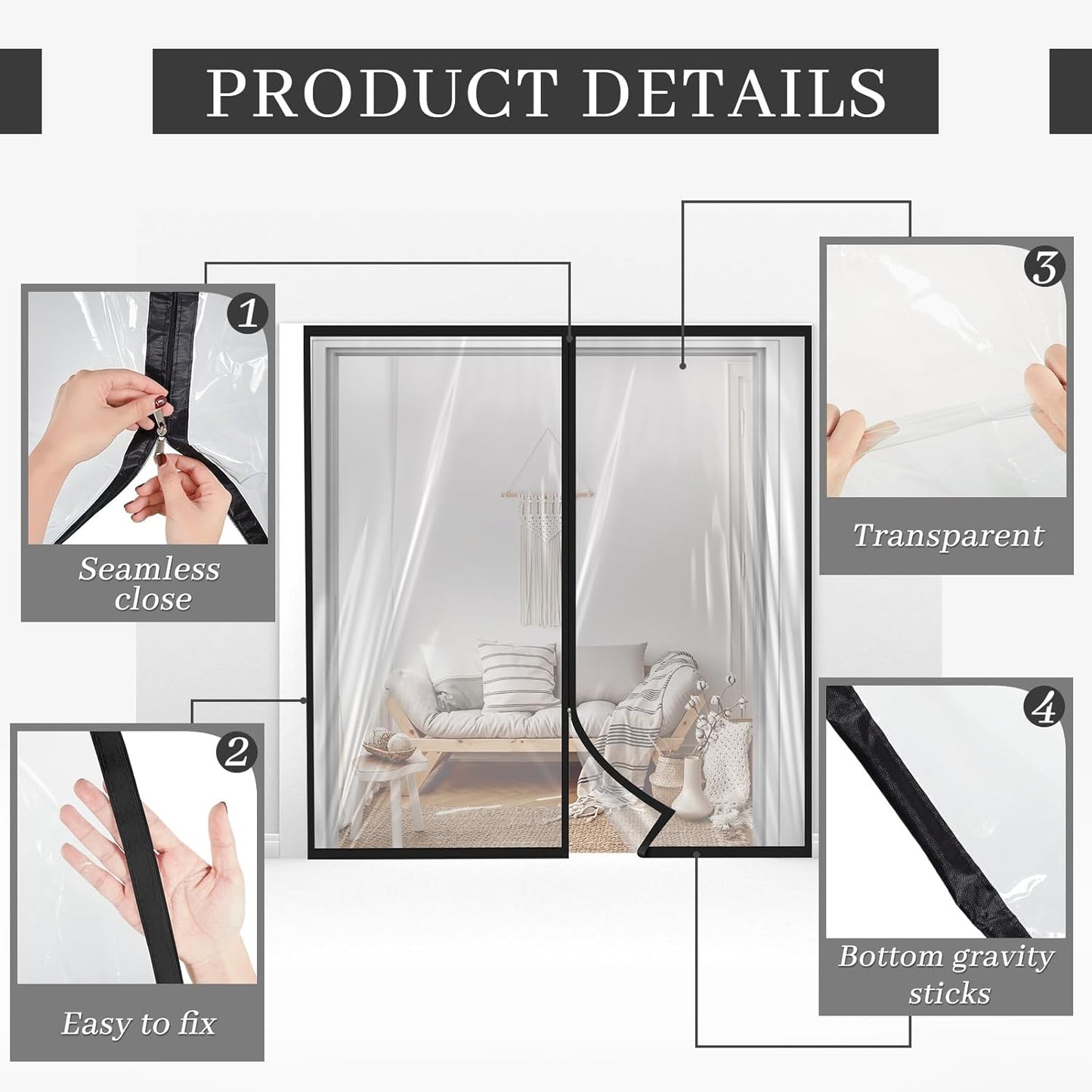 PRODUCT DETAILS

1

Seamless close

2

Easy to fix

3

Transparent

4

Bottom gravity sticks