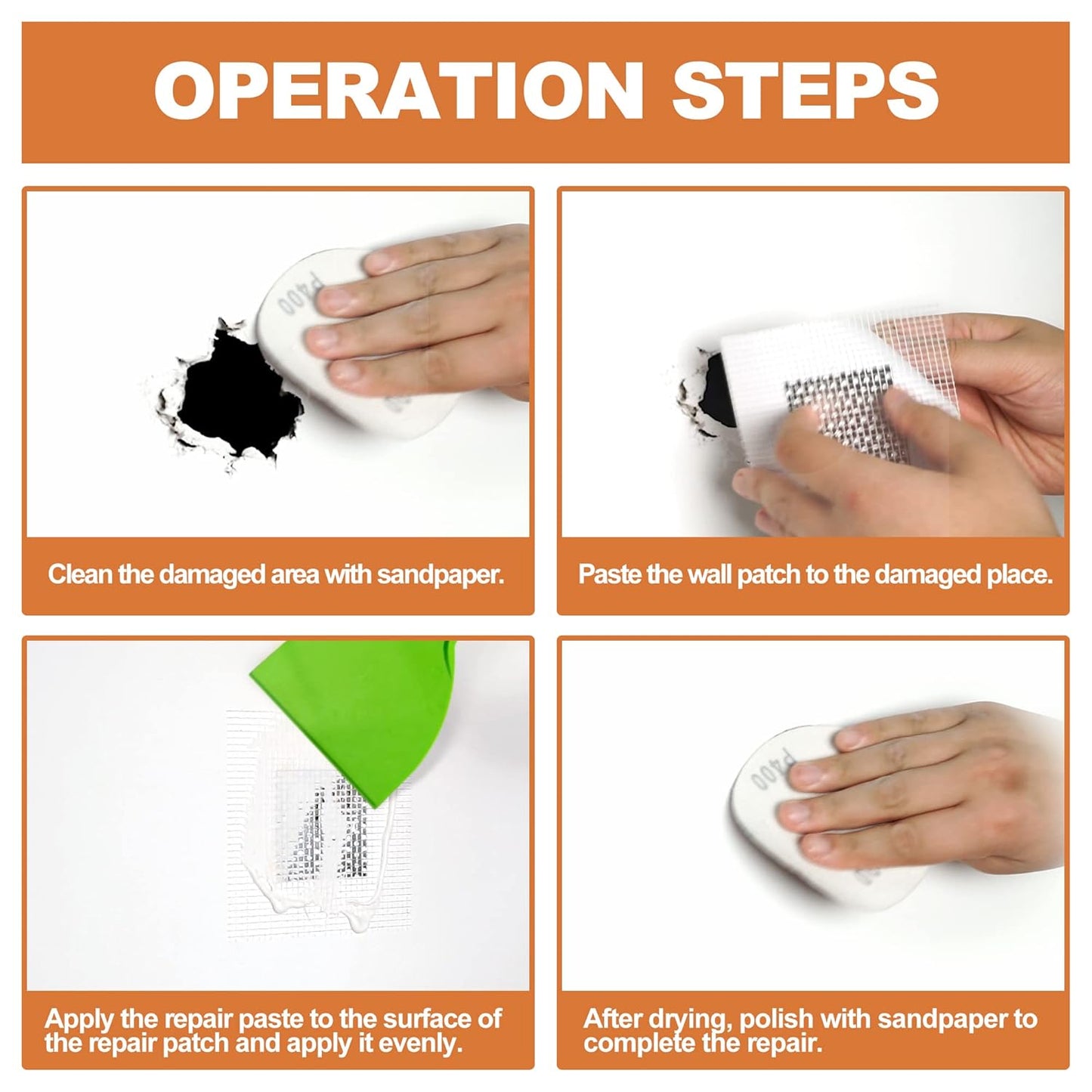 OPERATION STEPS

P400

Clean the damaged area with sandpaper.

Paste the wall patch to the damaged place.

Apply the repair paste to the surface of the repair patch and apply it evenly.

P400

After drying, polish with sandpaper to complete the repair.