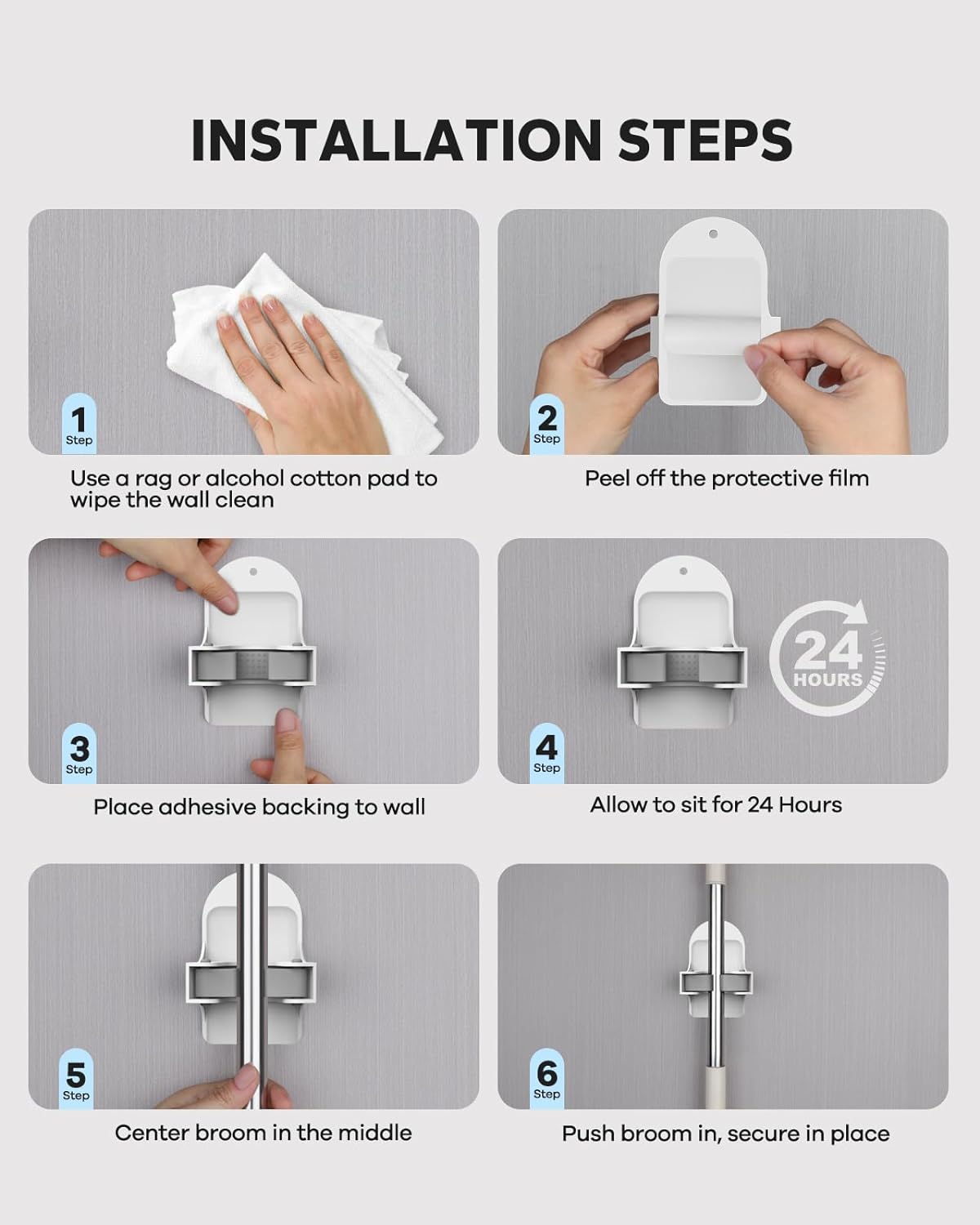 INSTALLATION STEPS

1
Step

Use a rag or alcohol cotton pad to wipe the wall clean

2
Step

Peel off the protective film

3
Step

Place adhesive backing to wall

24
HOURS

4
Step

Allow to sit for 24 Hours

5
Step

Center broom in the middle

6
Step

Push broom in, secure in place