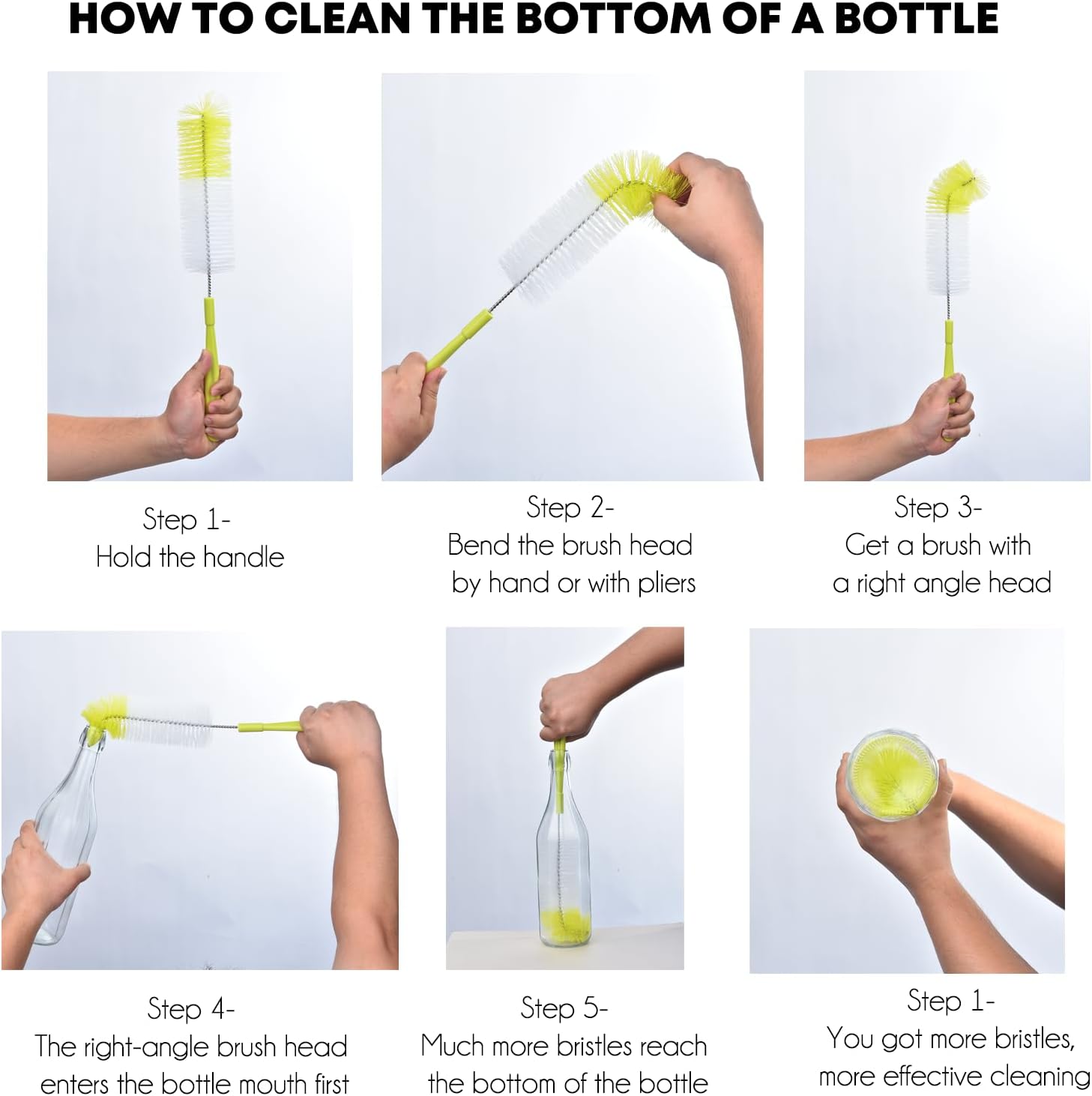 HOW TO CLEAN THE BOTTOM OF A BOTTLE

Step 1-
Hold the handle

Step 2-
Bend the brush head by hand or with pliers

Step 3-
Get a brush with a right angle head

Step 4-
The right-angle brush head enters the bottle mouth first

Step 5-
Much more bristles reach the bottom of the bottle

Step 1-
You got more bristles, more effective cleaning