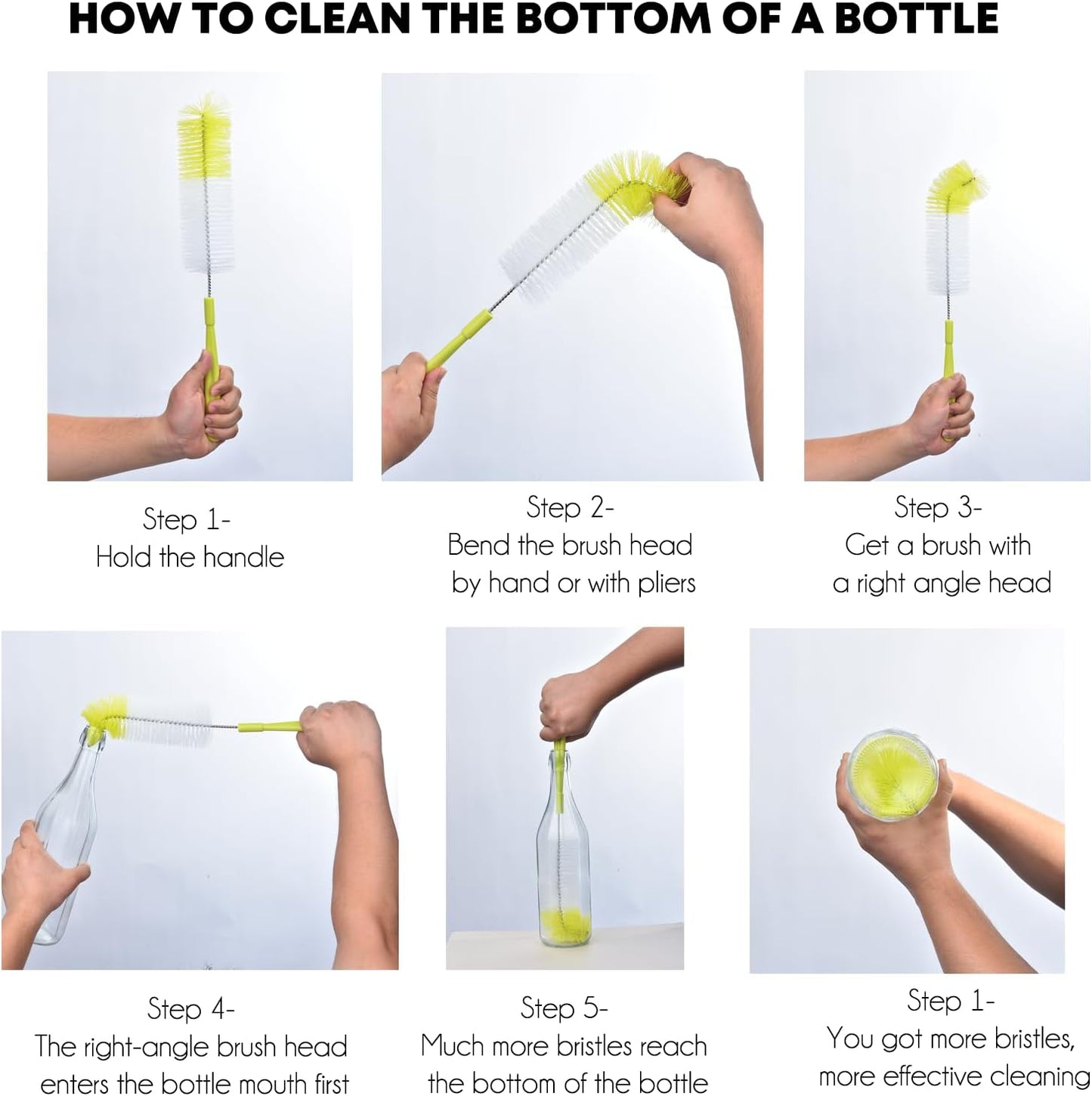 HOW TO CLEAN THE BOTTOM OF A BOTTLE

Step 1-
Hold the handle

Step 2-
Bend the brush head by hand or with pliers

Step 3-
Get a brush with a right angle head

Step 4-
The right-angle brush head enters the bottle mouth first

Step 5-
Much more bristles reach the bottom of the bottle

Step 1-
You got more bristles, more effective cleaning