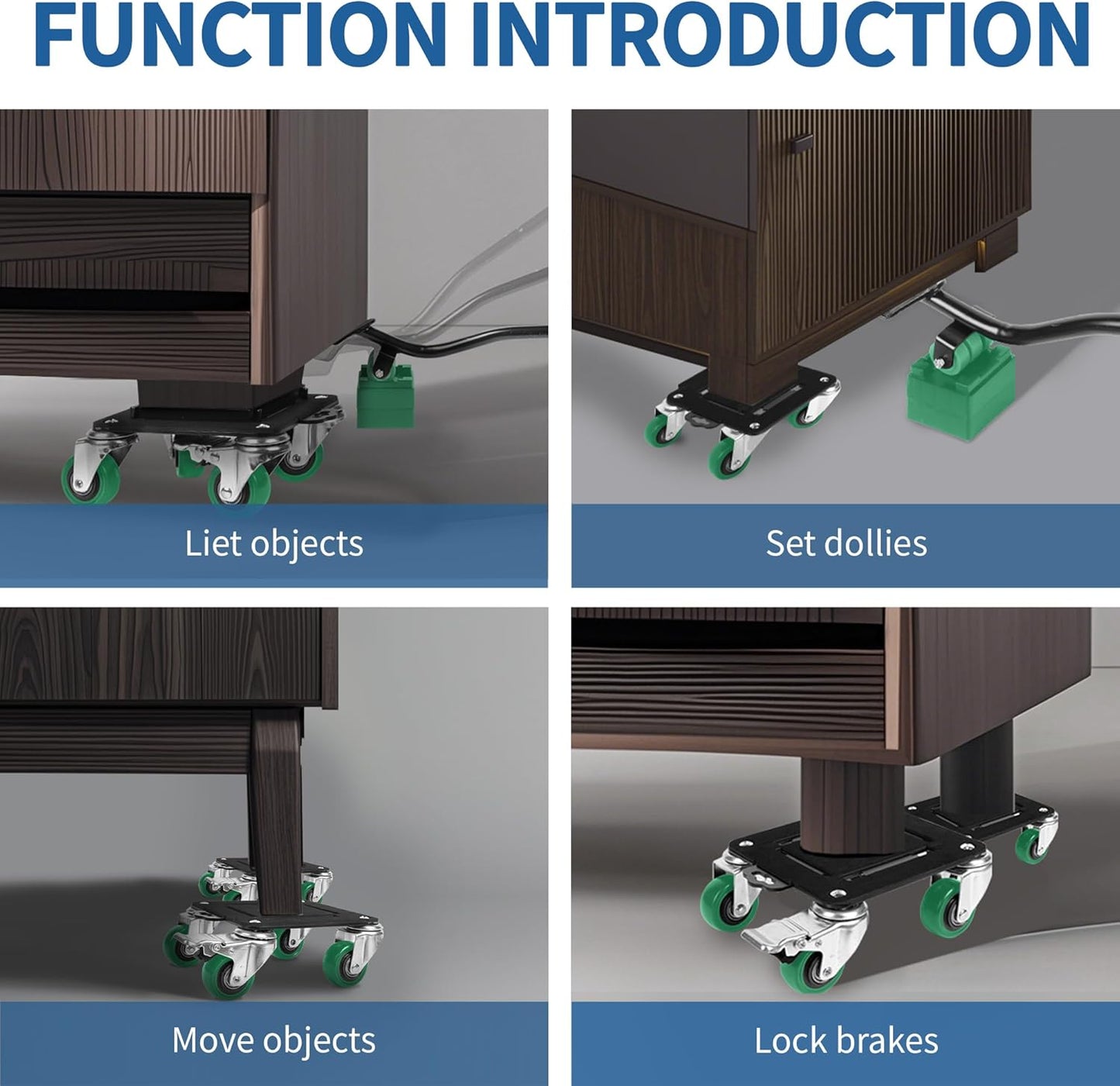 FUNCTION INTRODUCTION

Liet objects

Set dollies

Move objects

Lock brakes